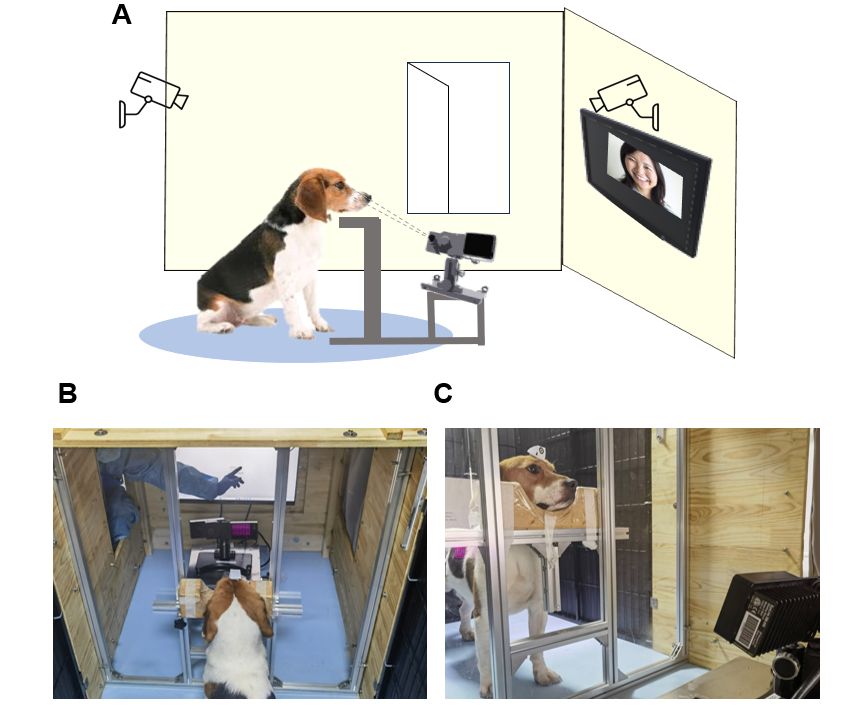 A

B

C